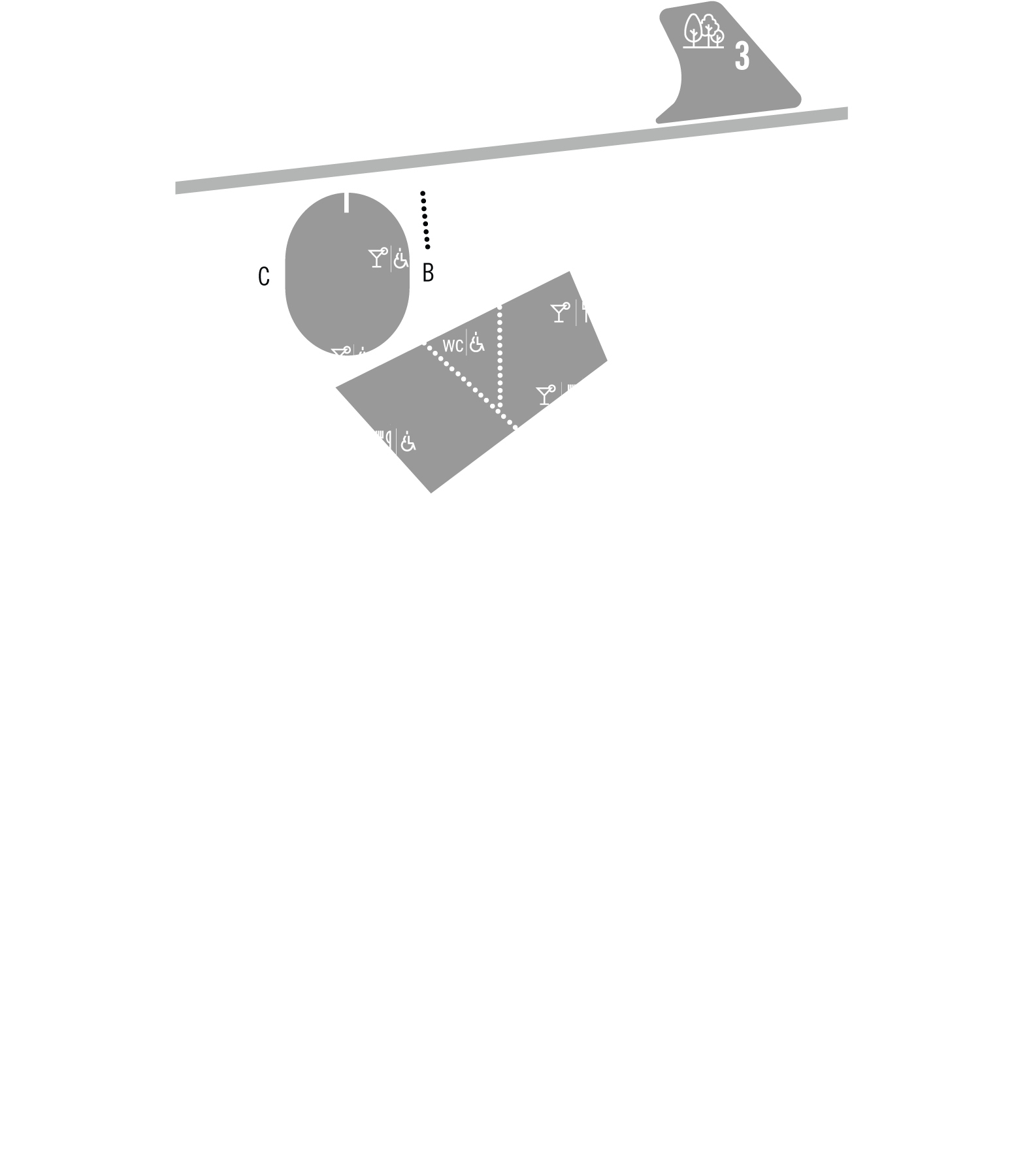 3

C

B

WC