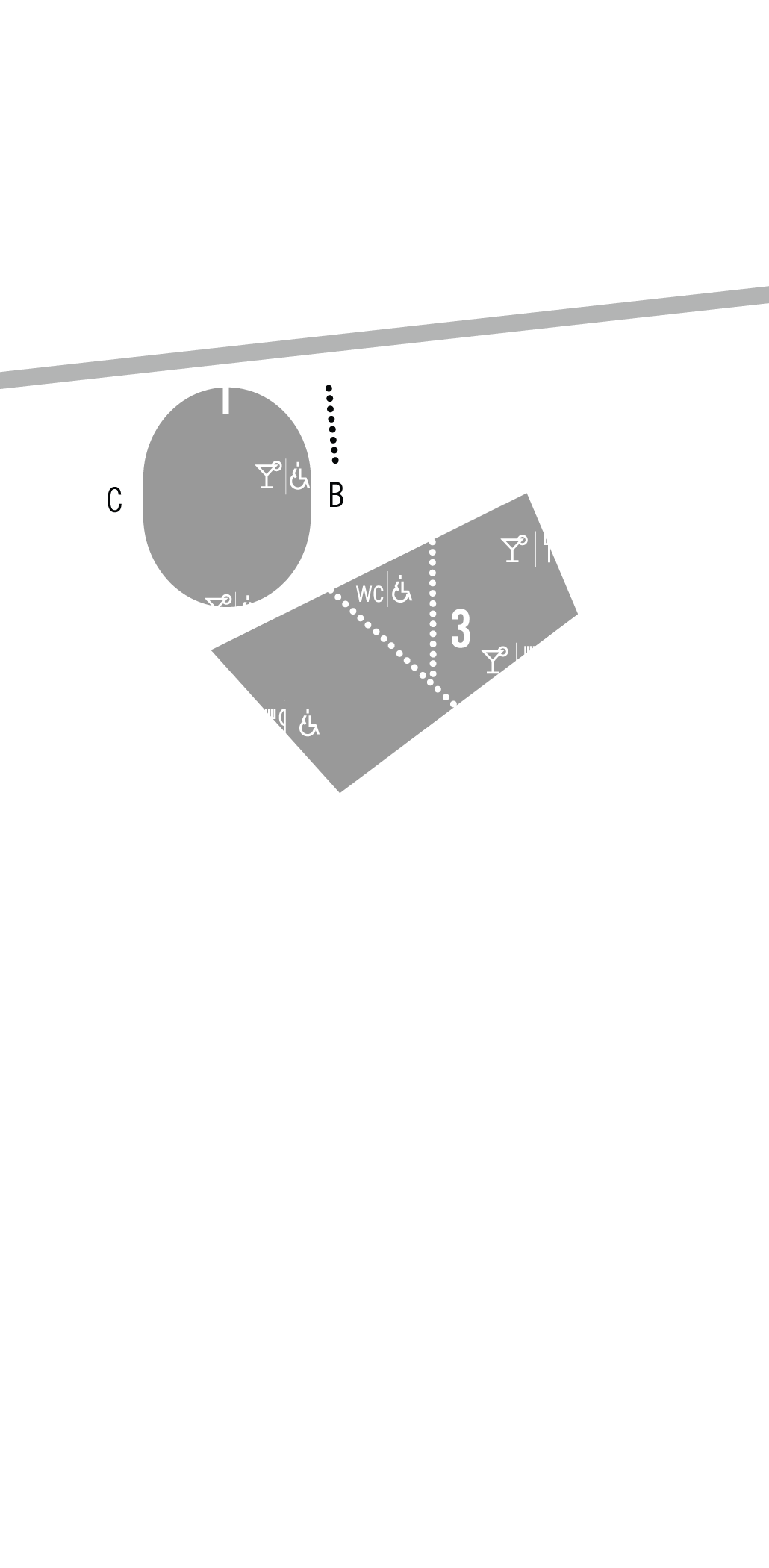 C

B

WC

3