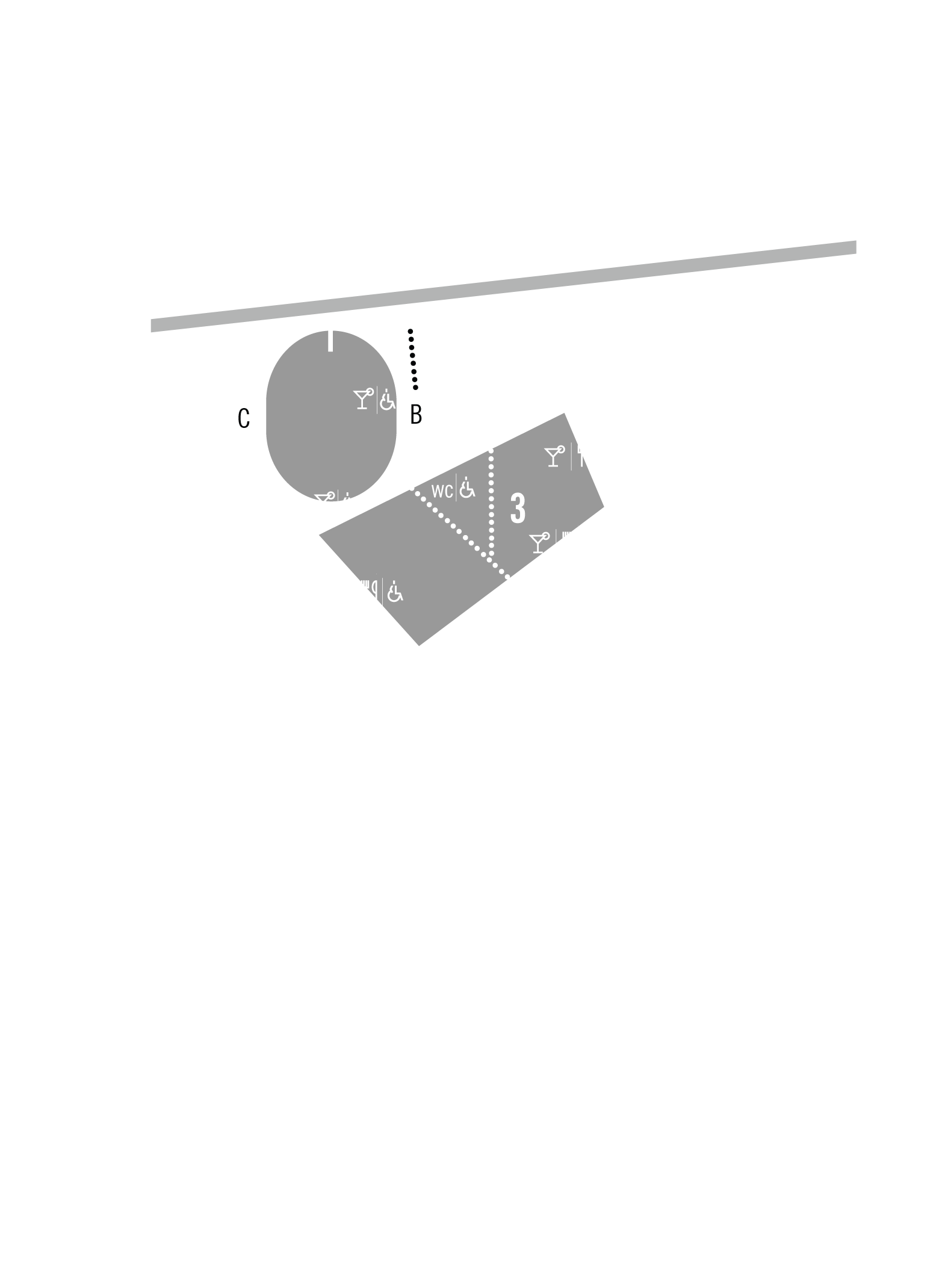 C

B

WC

3