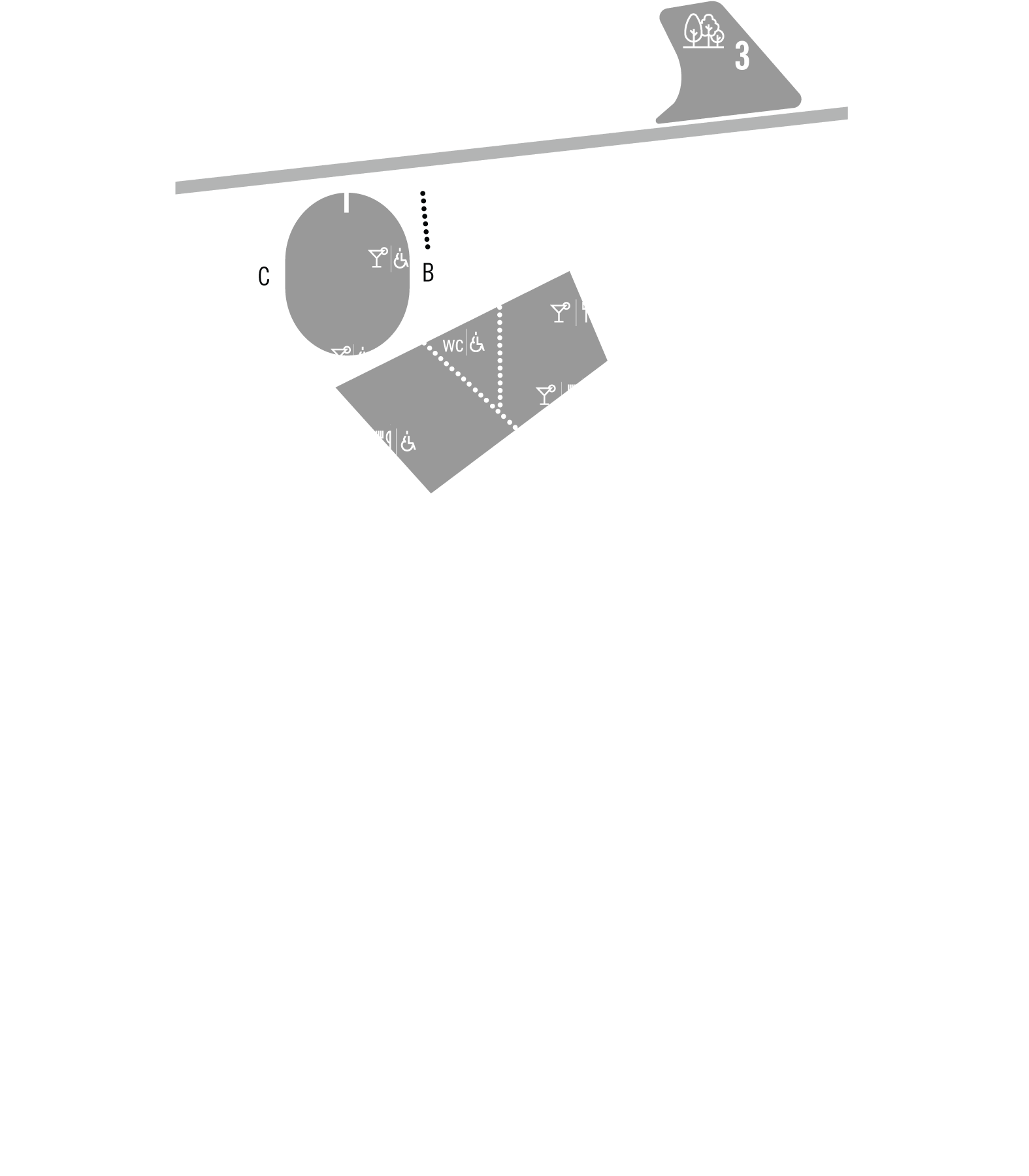 3

C

B

WC