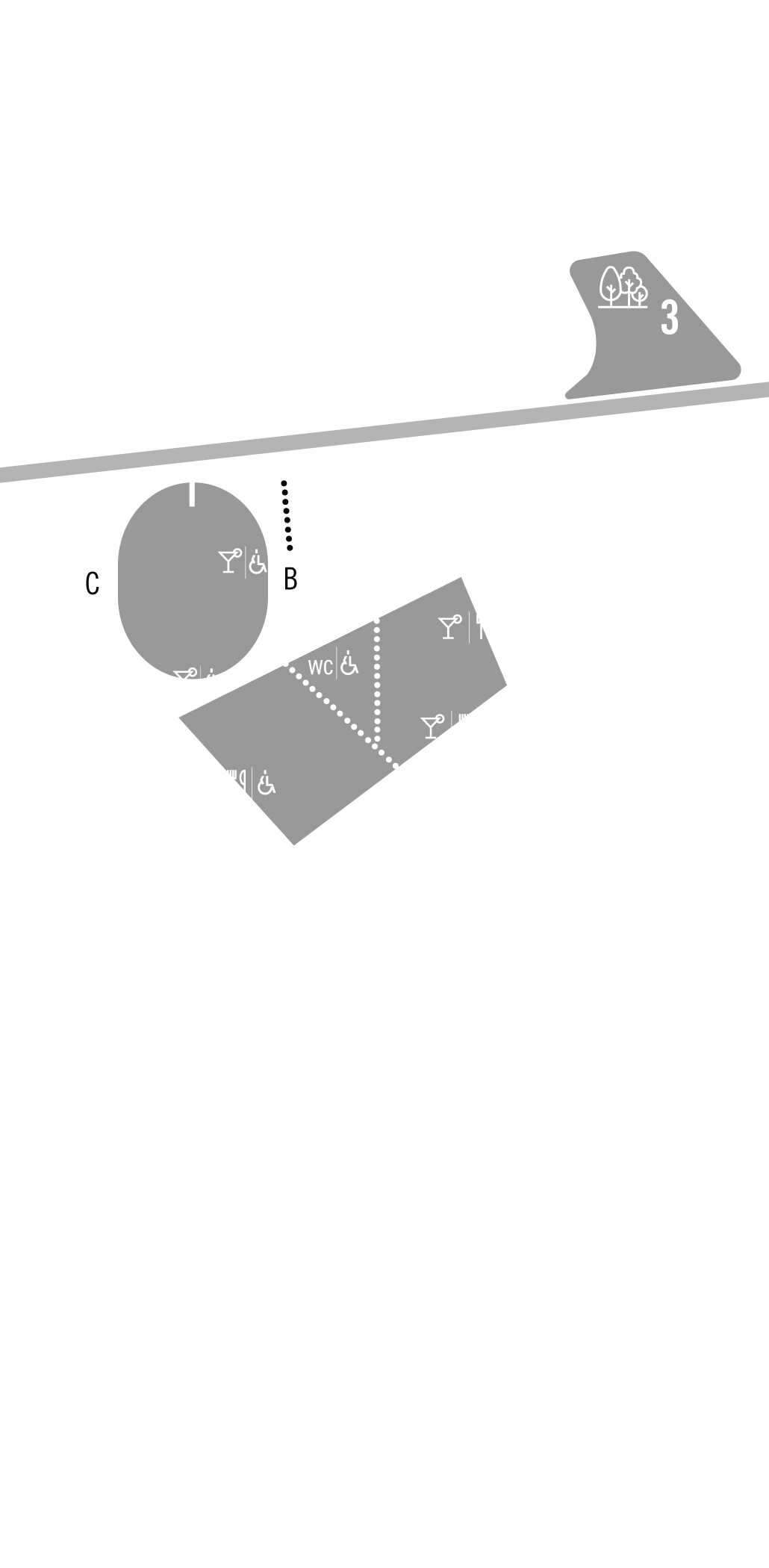 3

C

B

WC