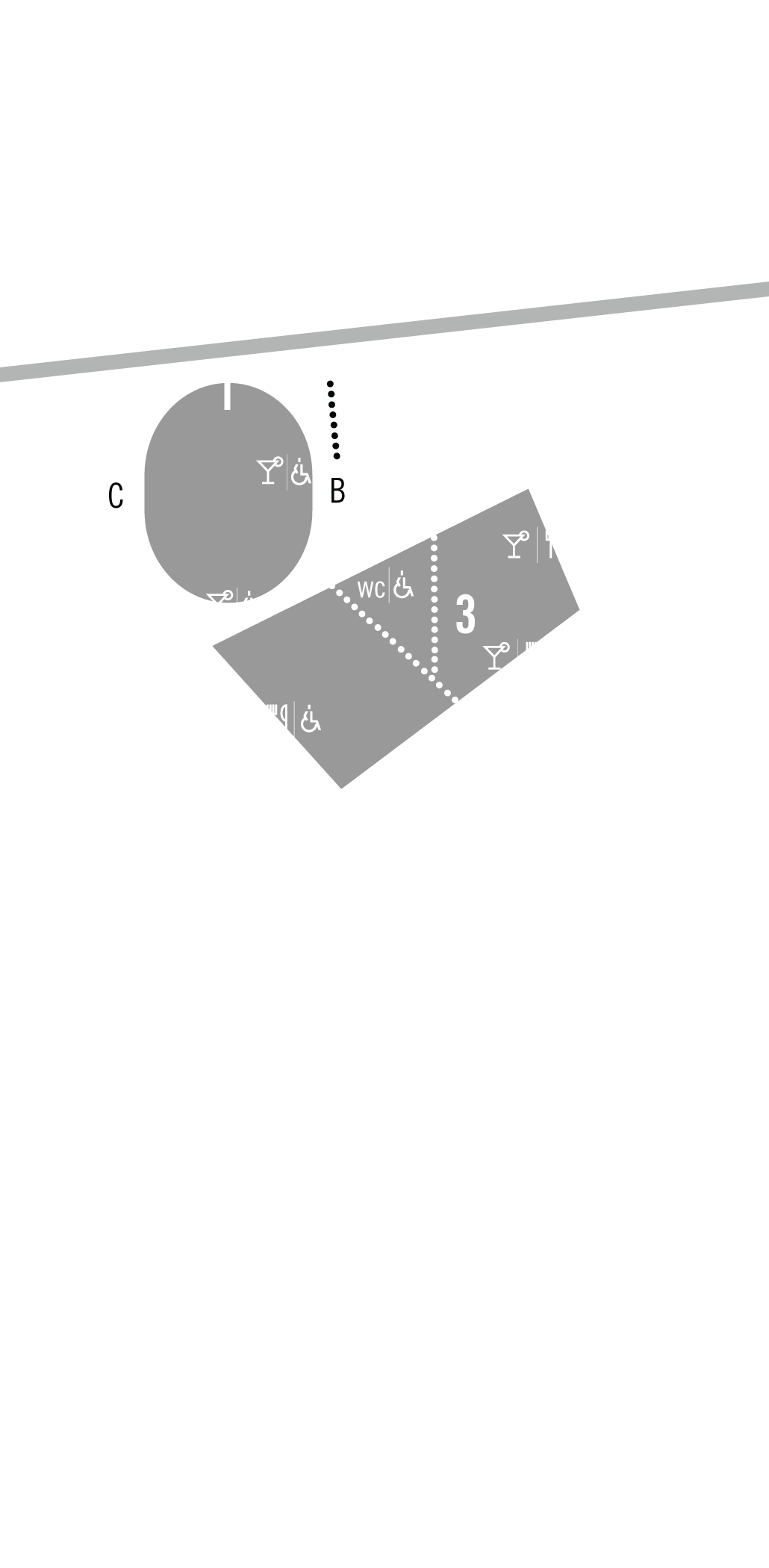 C
B
WC
3