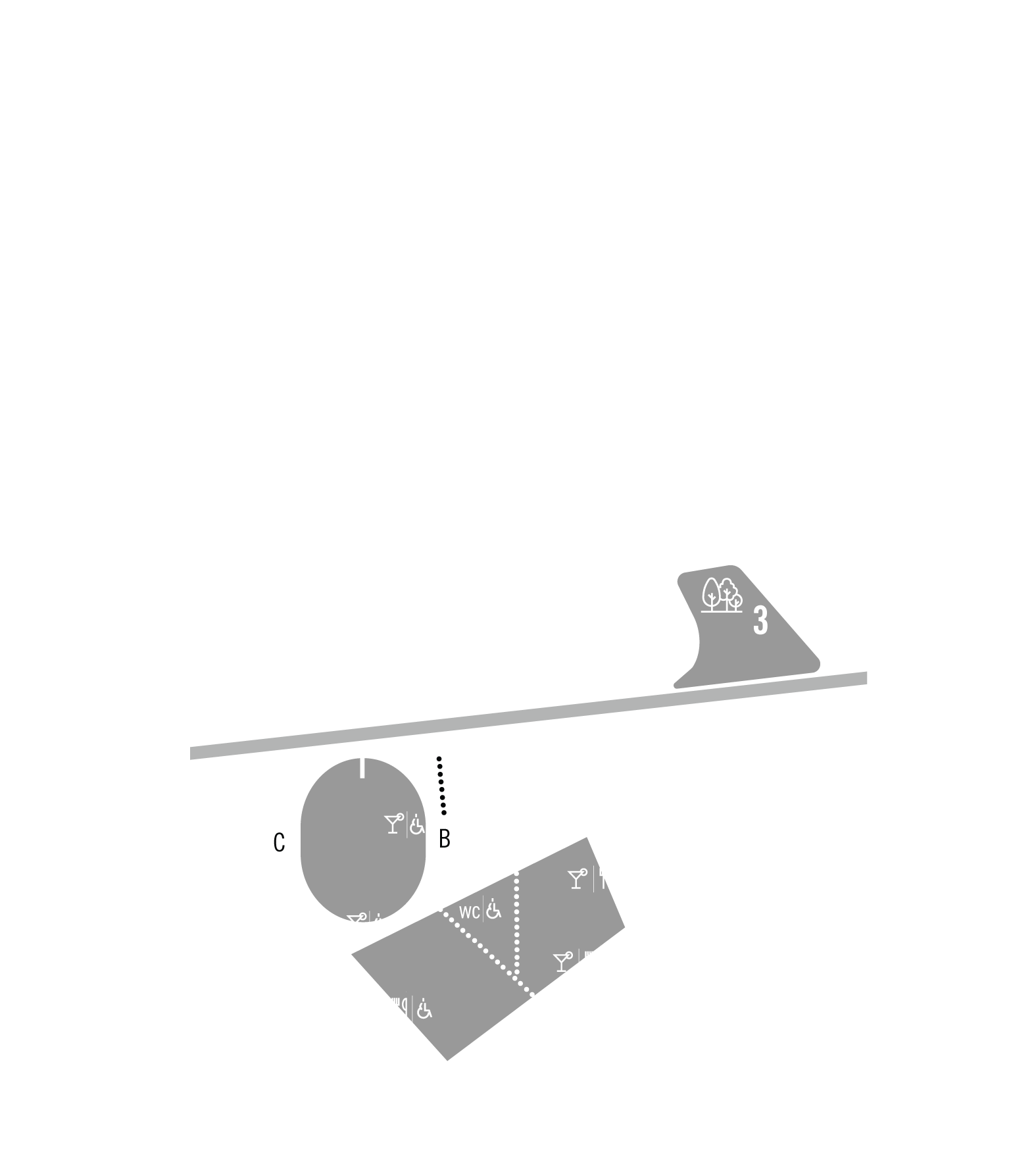 3

C

B

WC